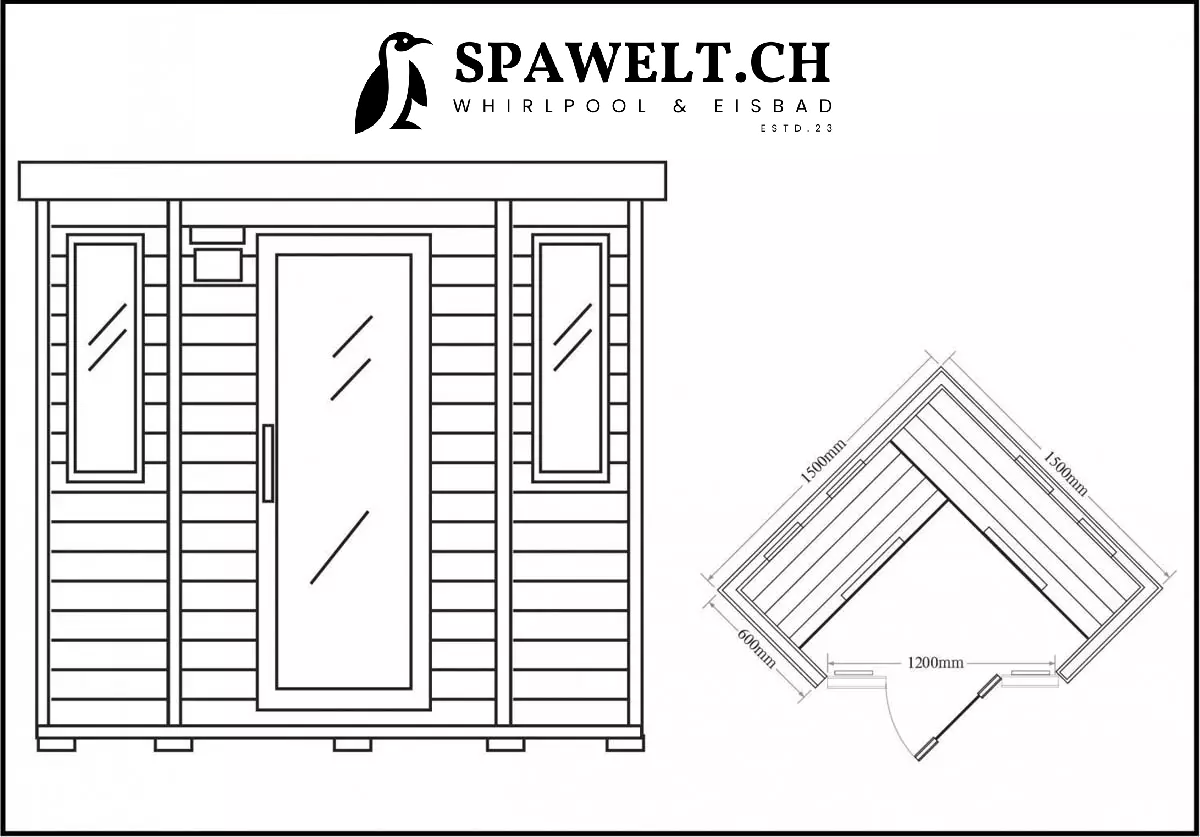 SPAWELT.CH
WHIRLPOOL & EISBAD
ESTD.23

1500mm
1500mm
600mm
1200mm